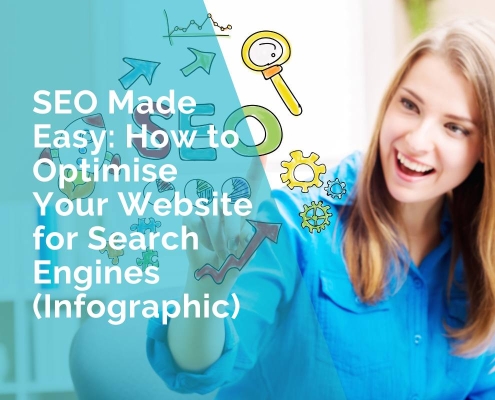 SEO Made Easy: How to Optimise Your Website for Search Engines (Infographic)

SEO