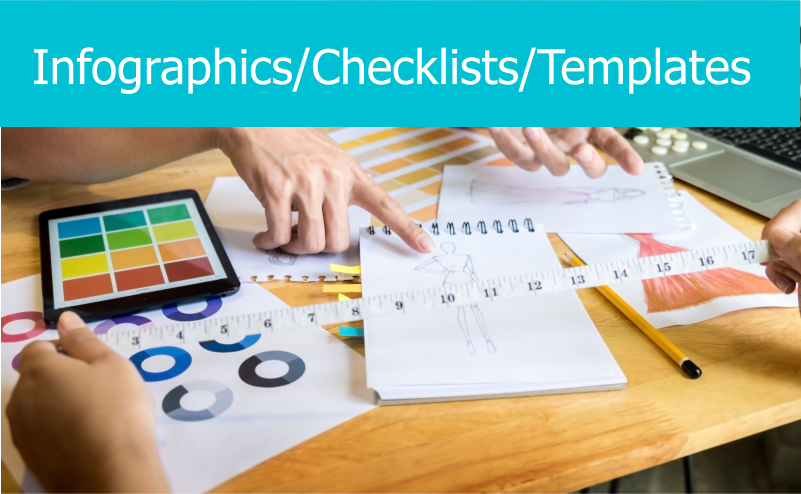 Infographics/Checklists/Templates

3 4 5 6 7 8 9 10 11 12 13 14 15 16 17